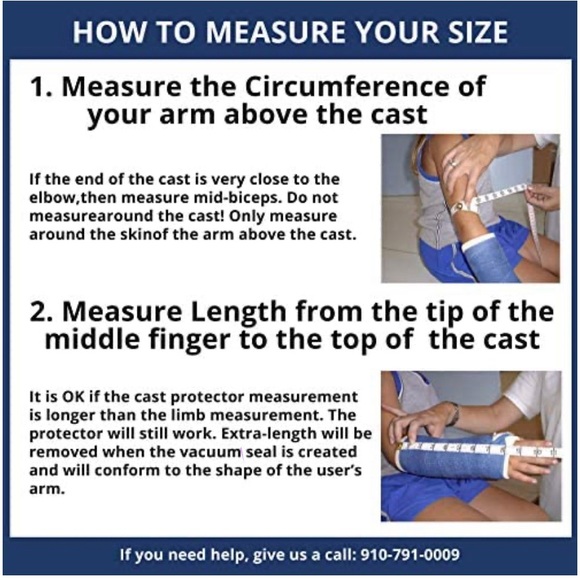 HOW TO MEASURE YOUR SIZE

1. Measure the Circumference of your arm above the cast

If the end of the cast is very close to the elbow,then measure mid-biceps. Do not measurearound the cast! Only measure around the skinof the arm above the cast.

2. Measure Length from the tip of the middle finger to the top of the cast

It is OK if the cast protector measurement is longer than the limb measurement. The protector will still work. Extra-length will be removed when the vacuum seal is created and will conform to the shape of the user's arm.

If you need help, give us a call: 910-791-0009